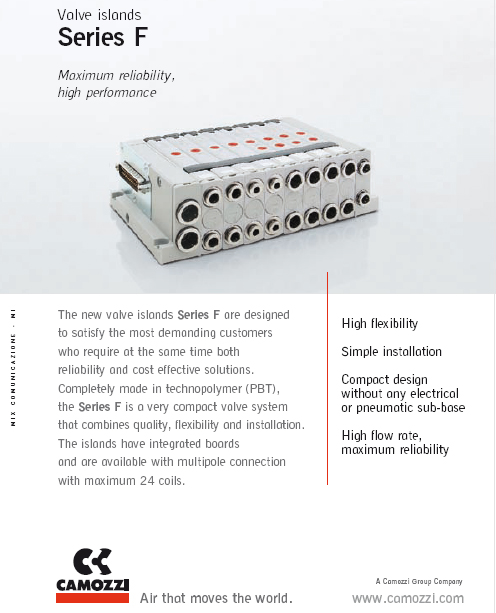 Valve islands
Series F

Maximum reliability,
high performance

NIX COMUNICAZIONE - MI

The new valve islands Series F are designed to satisfy the most demanding customers who require at the same time both reliability and cost effective solutions. Completely made in technopolymer (PBT), the Series F is a very compact valve system that combines quality, flexibility and installation. The islands have integrated boards and are available with multipole connection with maximum 24 coils.

High flexibility

Simple installation

Compact design without any electrical or pneumatic sub-base

High flow rate, maximum reliability

CAMOZZI

Air that moves the world.

A Camozzi Group Company

www.camozzi.com