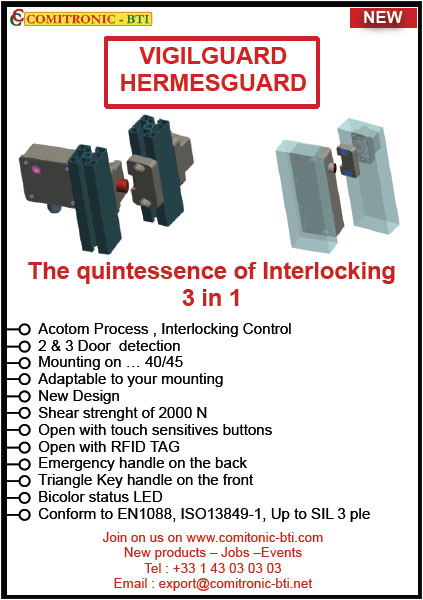 COMITRONIC - BTI

NEW

VIGILGUARD
HERMESGUARD

The quintessence of Interlocking
3 in 1

Acotom Process , Interlocking Control
2 & 3 Door detection
Mounting on … 40/45
Adaptable to your mounting
New Design
Shear strenght of 2000 N
Open with touch sensitives buttons
Open with RFID TAG
Emergency handle on the back
Triangle Key handle on the front
Bicolor status LED
Conform to EN1088, ISO13849-1, Up to SIL 3 ple

Join on us on www.comitonic-bti.com
New products – Jobs –Events
Tel : +33 1 43 03 03 03
Email : export@comitronic-bti.net