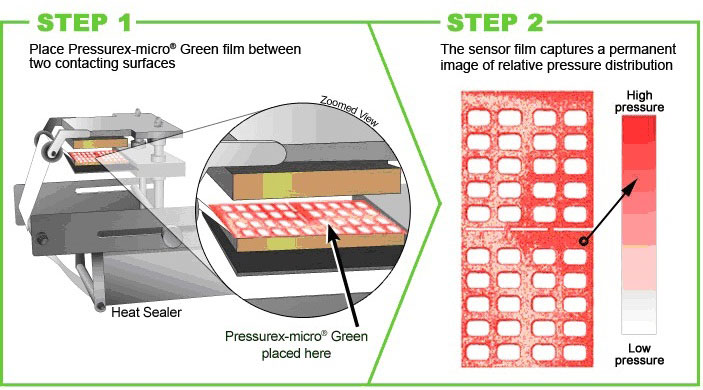 STEP 1

Place Pressurex-micro® Green film between two contacting surfaces

Zoomed View

Heat Sealer

Pressurex-micro® Green placed here

STEP 2

The sensor film captures a permanent image of relative pressure distribution

High pressure

Low pressure