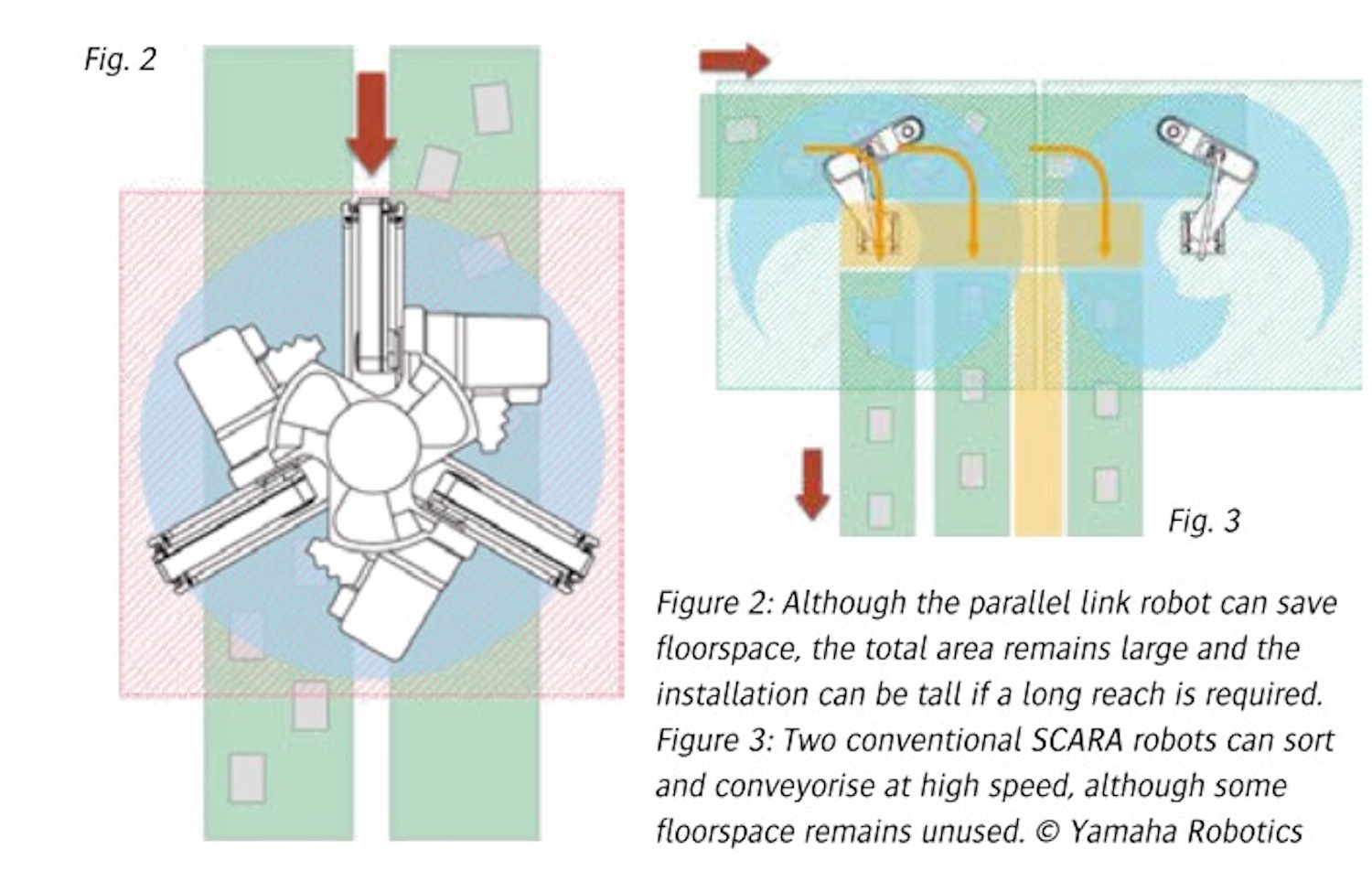 Fig. 2

Fig. 3

Figure 2: Although the parallel link robot can save floorspace, the total area remains large and the installation can be tall if a long reach is required. Figure 3: Two conventional SCARA robots can sort and conveyorise at high speed, although some floorspace remains unused. © Yamaha Robotics